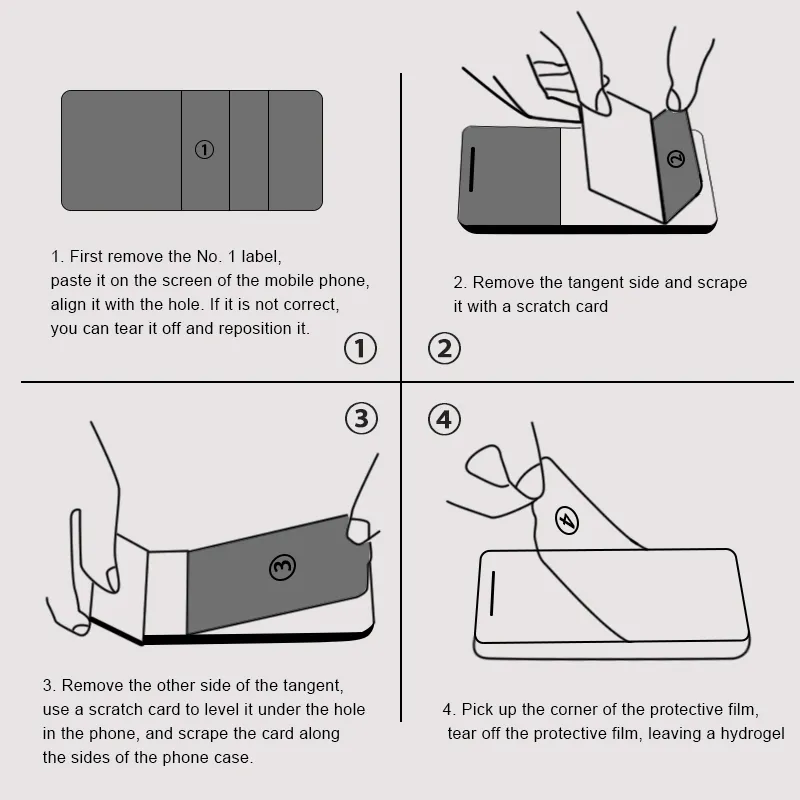 ①

1. First remove the No. 1 label, paste it on the screen of the mobile phone, align it with the hole. If it is not correct, you can tear it off and reposition it.

①

②

2. Remove the tangent side and scrape it with a scratch card

②

③

③

3. Remove the other side of the tangent, use a scratch card to level it under the hole in the phone, and scrape the card along the sides of the phone case.

④

④

4. Pick up the corner of the protective film, tear off the protective film, leaving a hydrogel